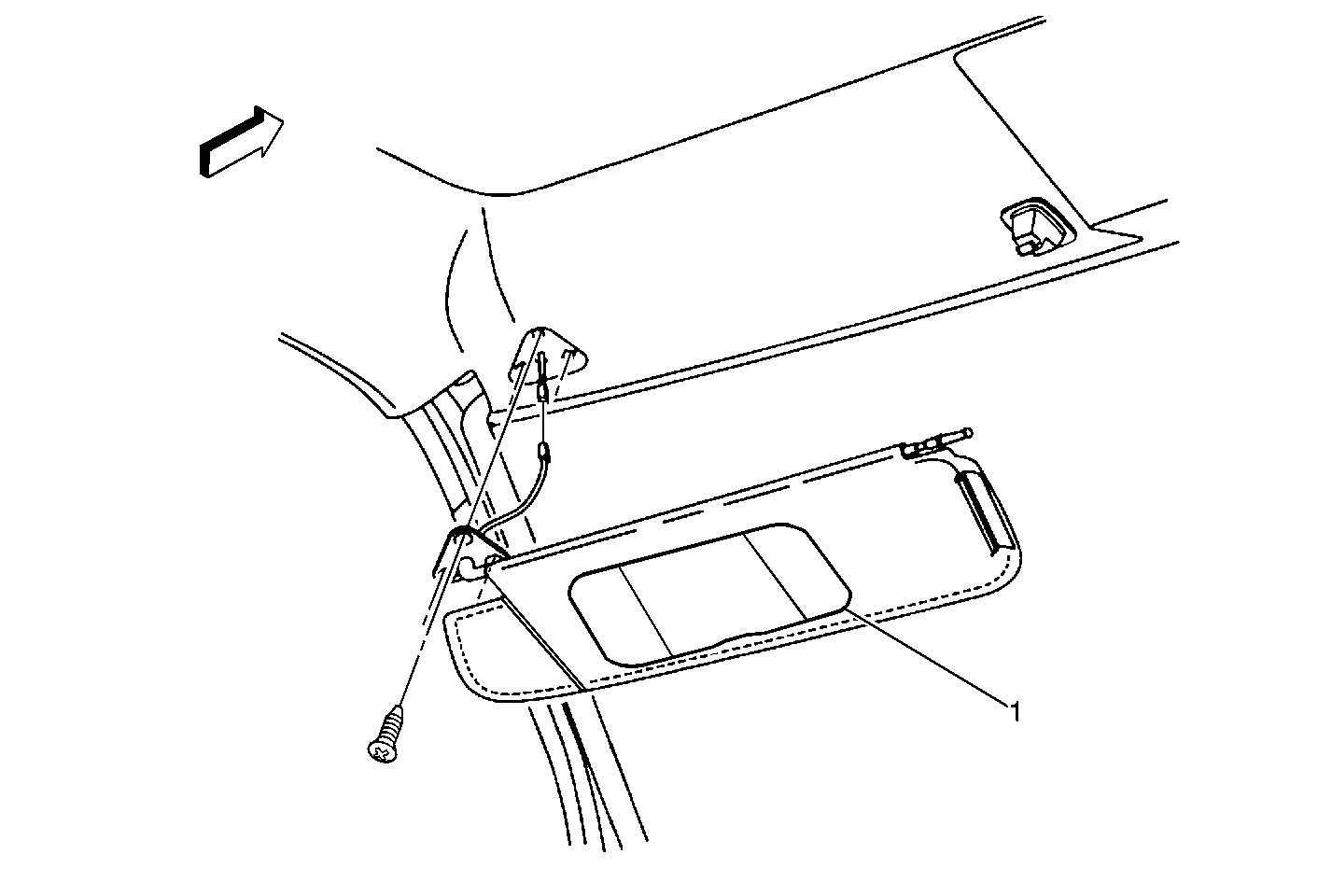 1