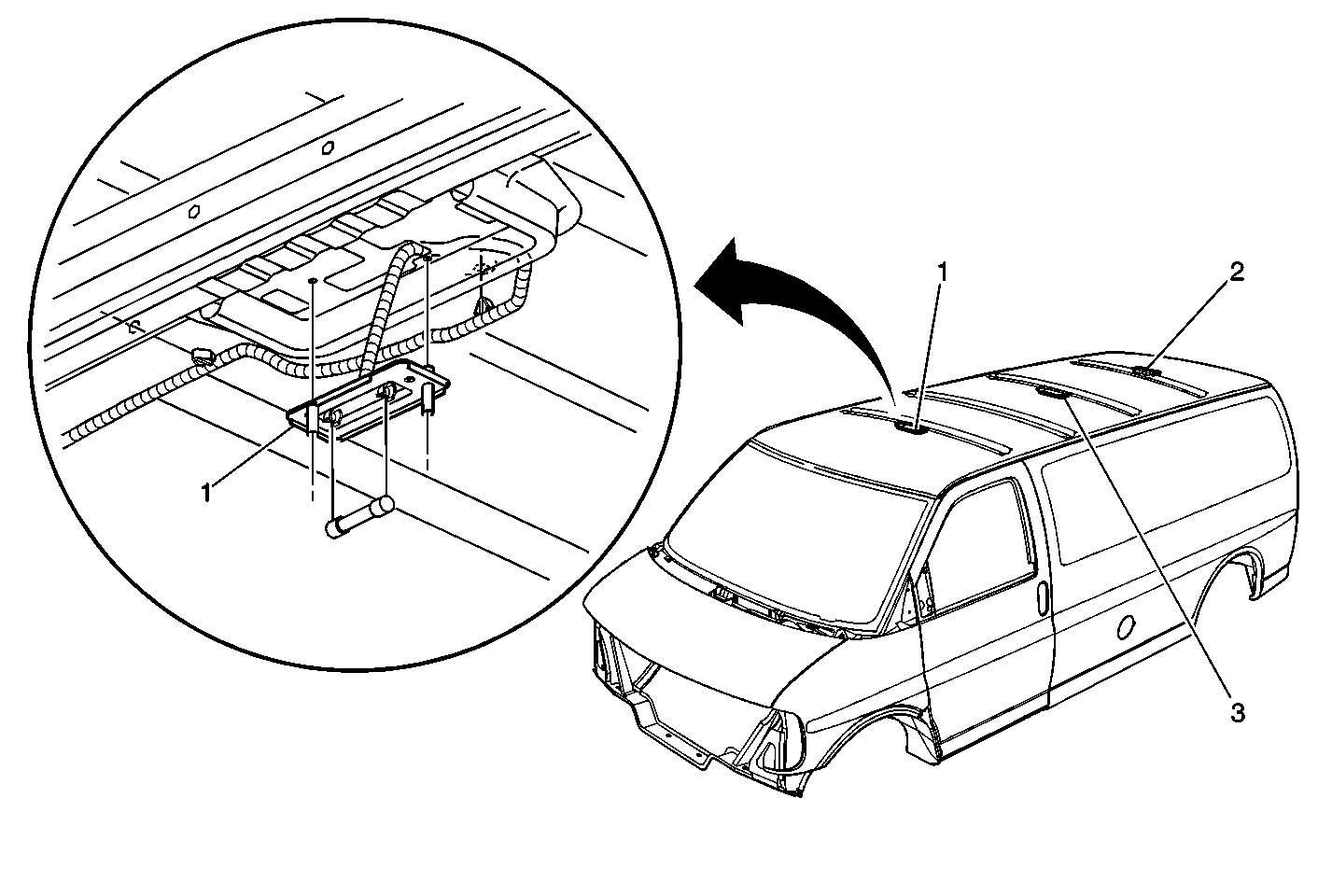 1
1
2
3