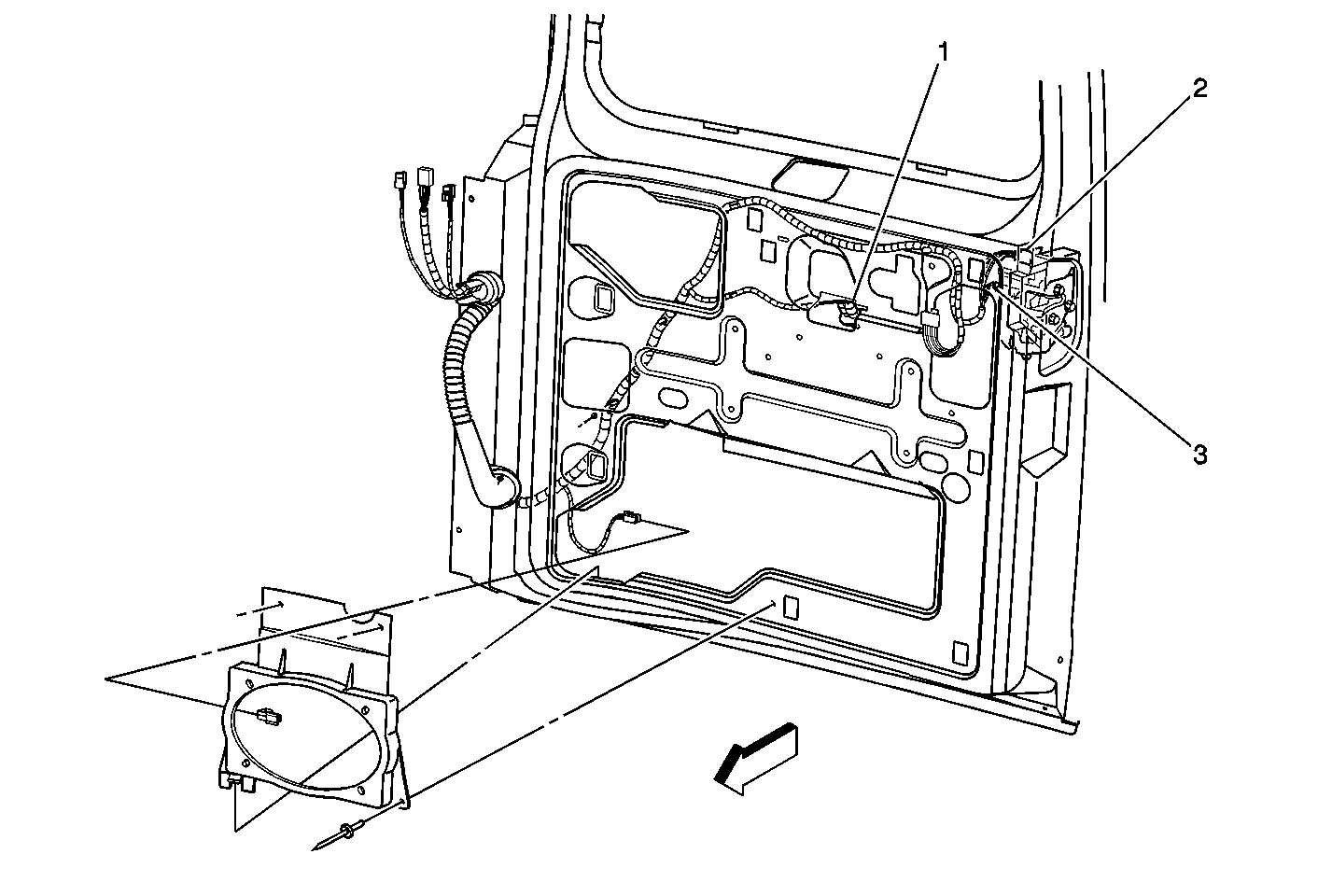 1
2
3