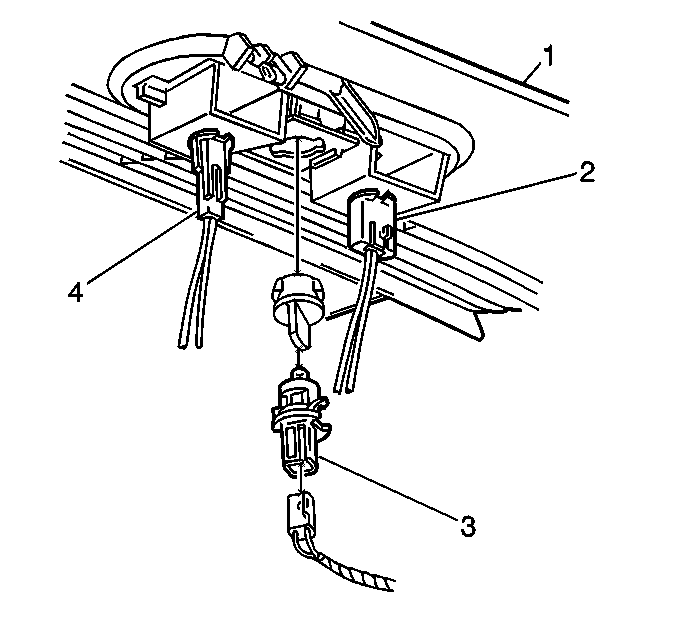 1
2
4
3