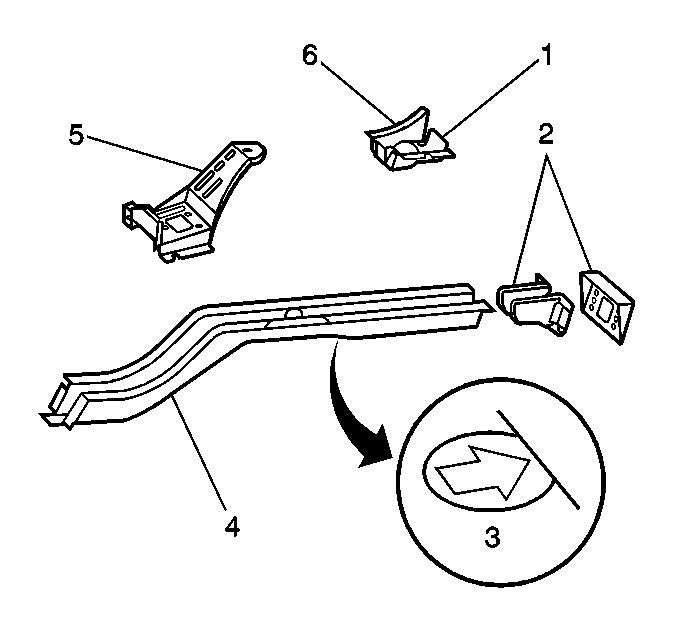 6
1
5
2
4
3