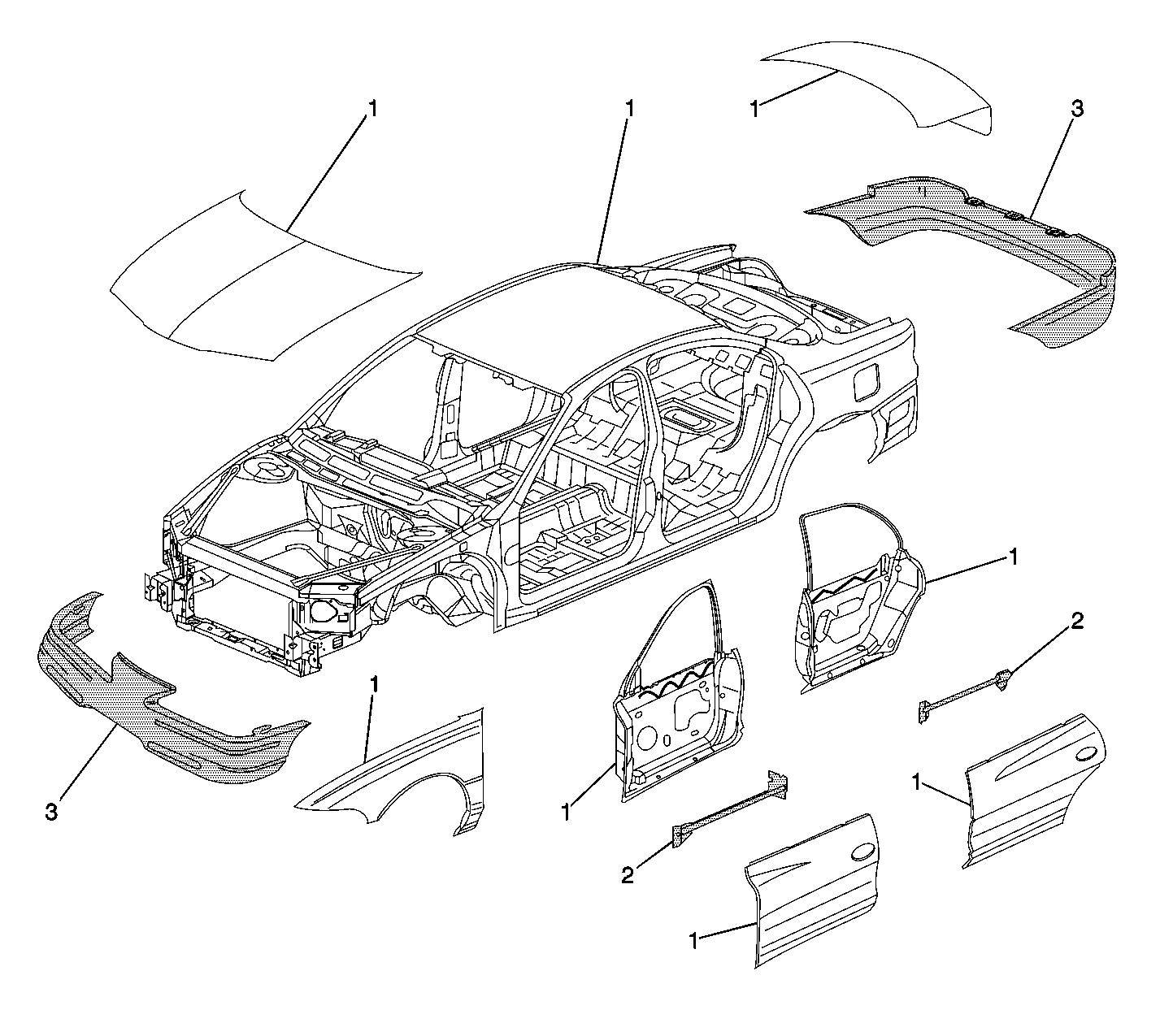 1
1
1
3
1
2
3
1
1
1
2
1