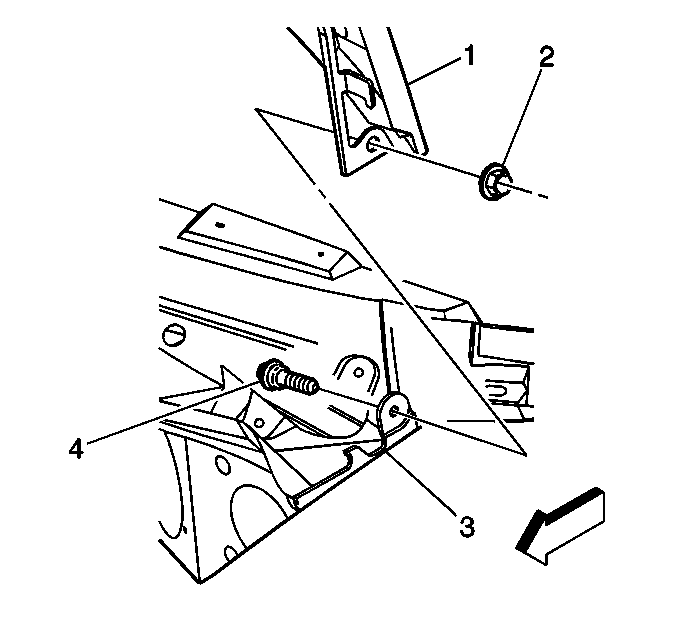 1
2
4
3