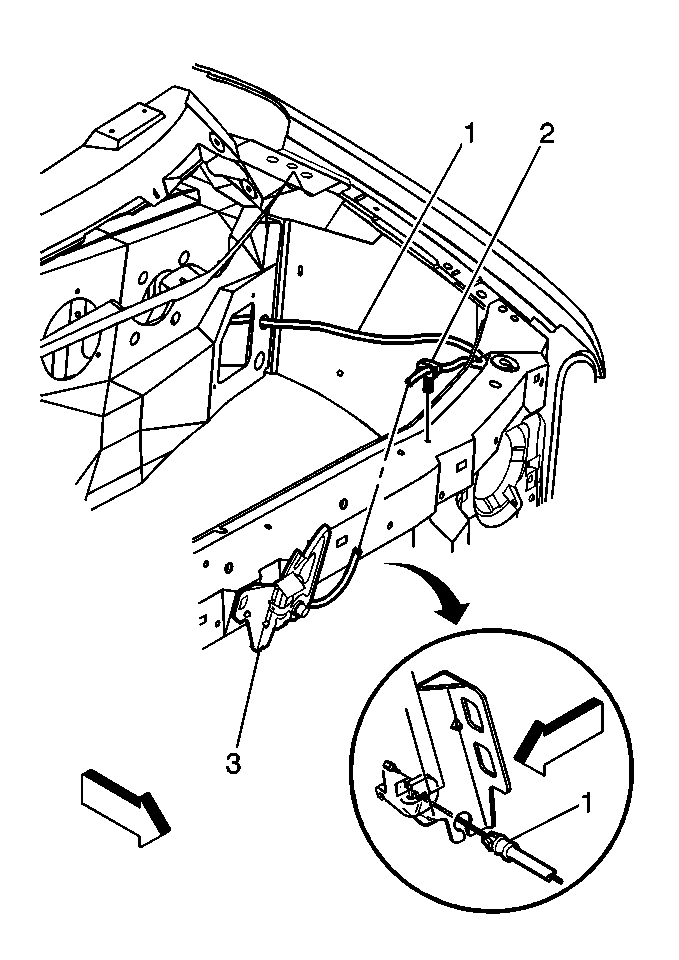 1
2
3
1