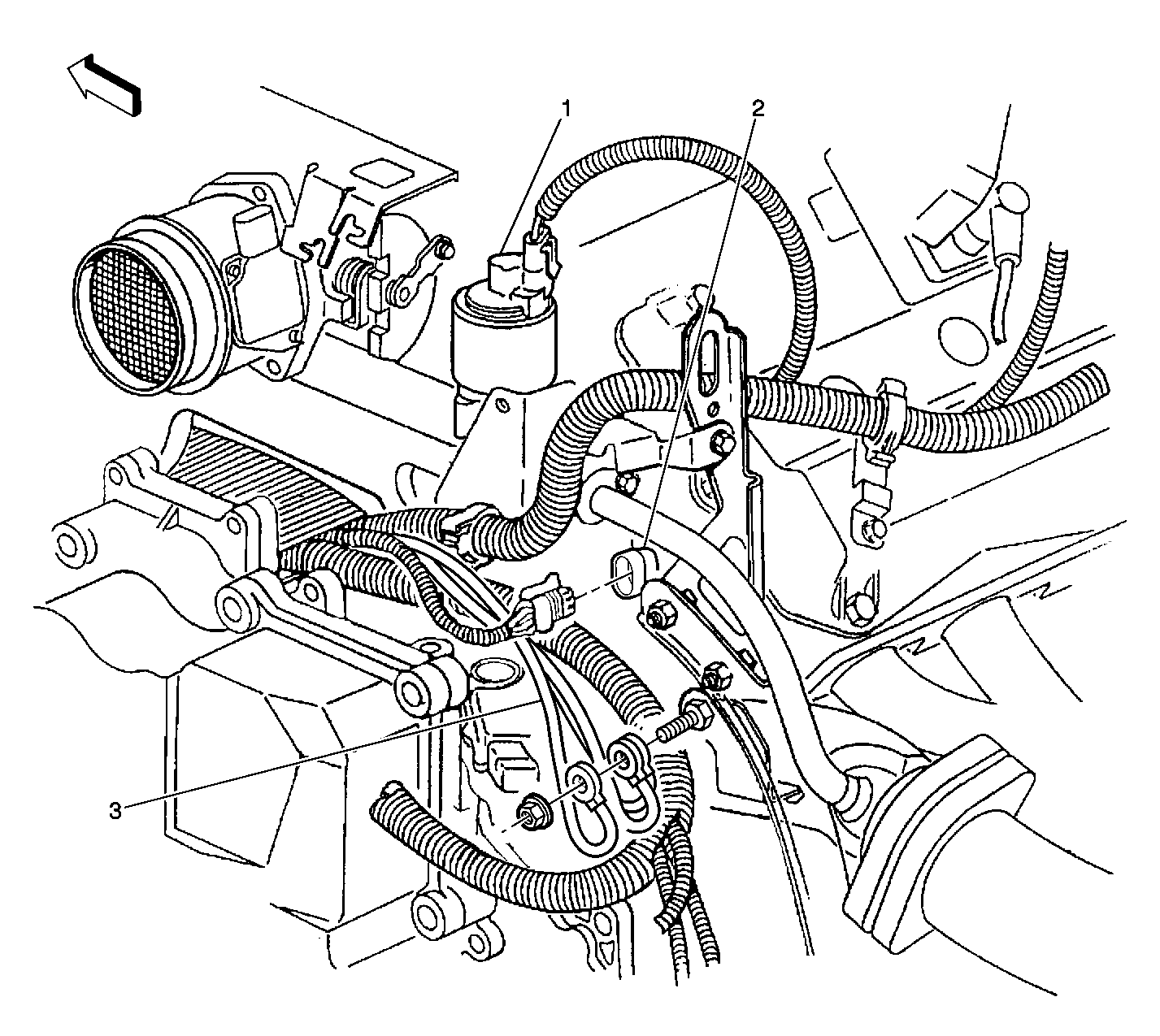 1
2
3