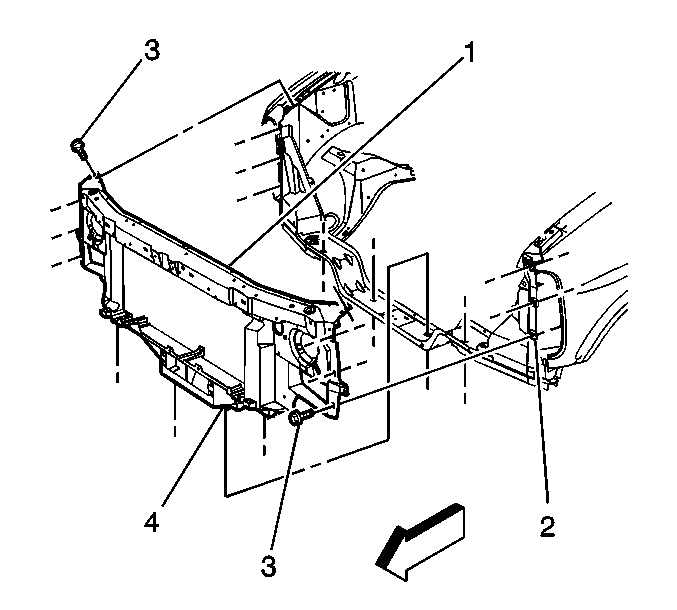 3
1
4
3
2