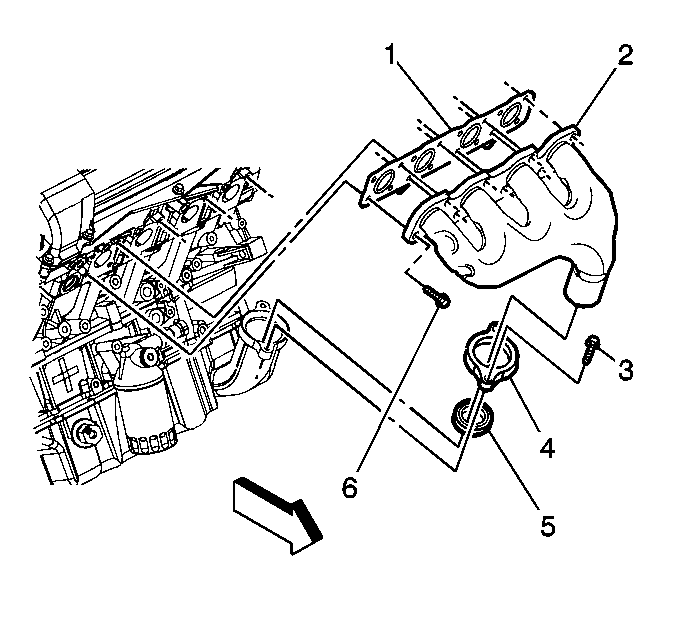 1
2
3
4
5
6