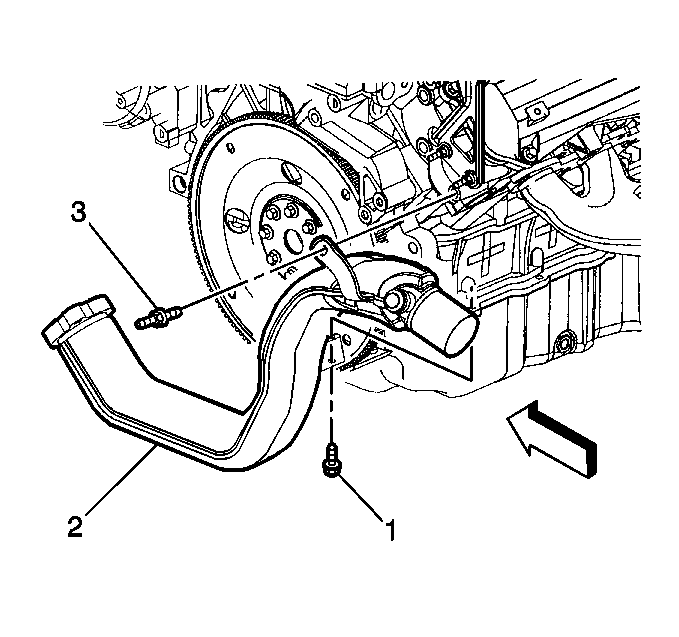 3

2

1