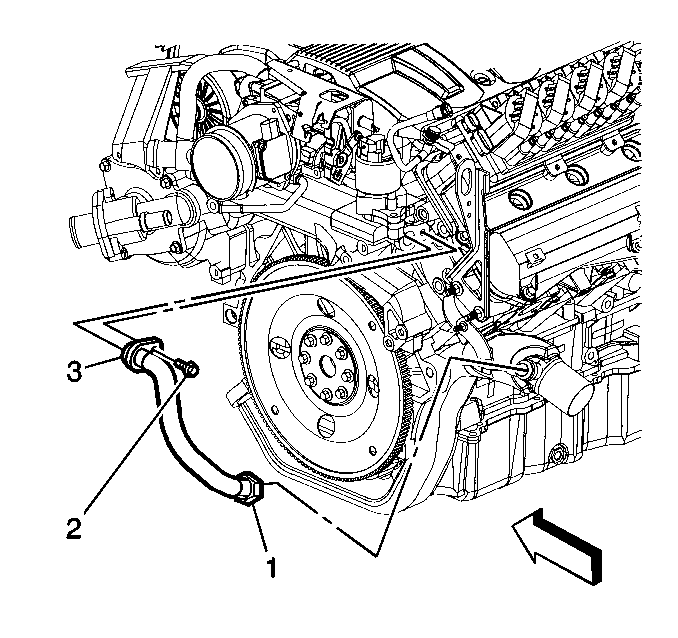 3
2
1