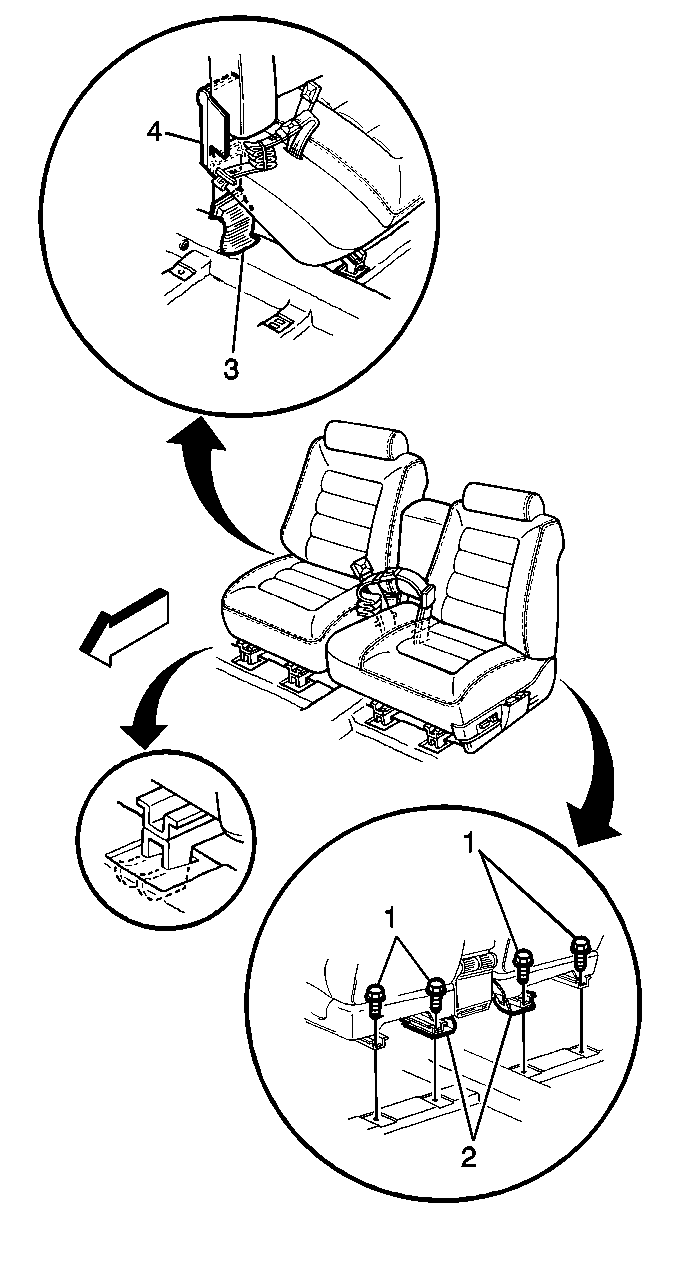 4
3
1
1
2