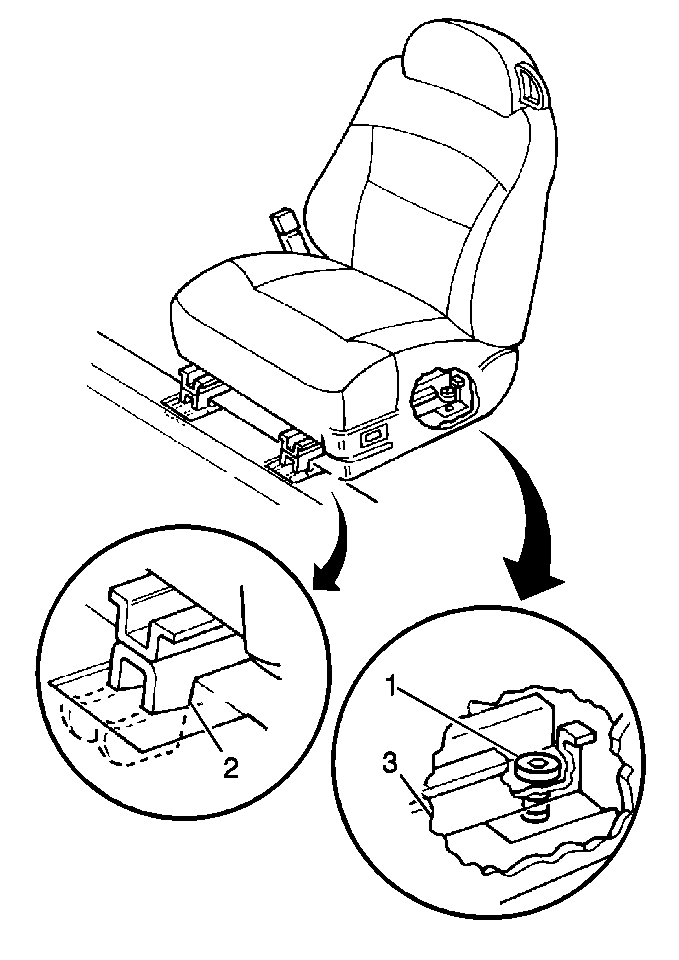 2

1
3