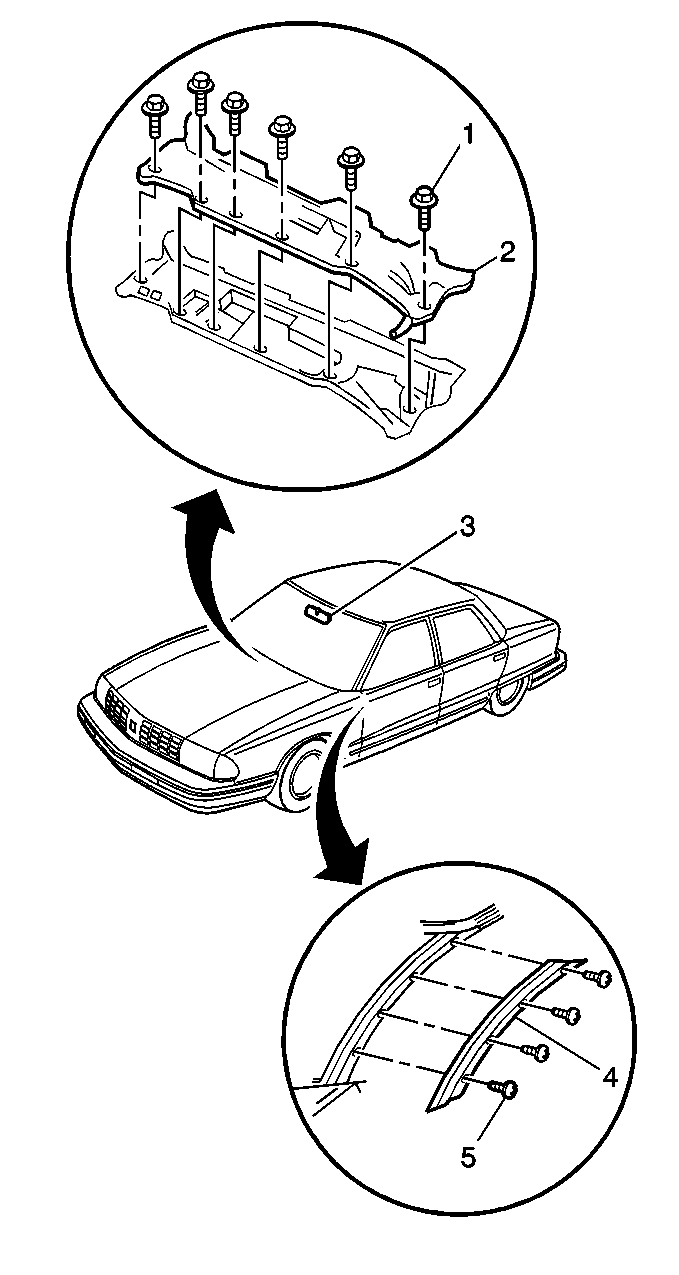 1
2
3
4
5