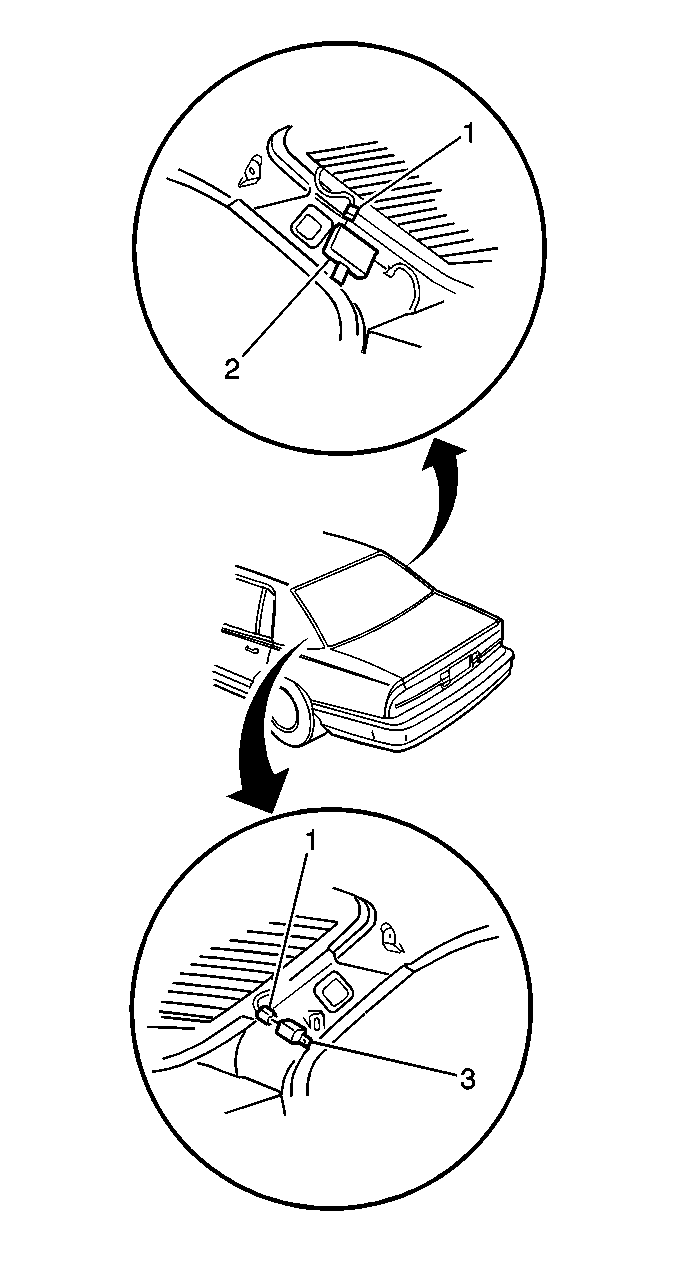 1
2
1
3