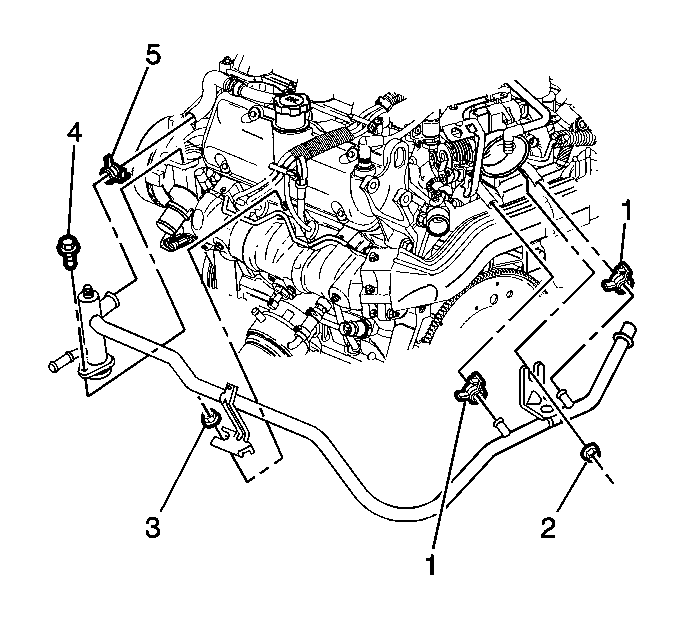 5
4
1
3
1
2