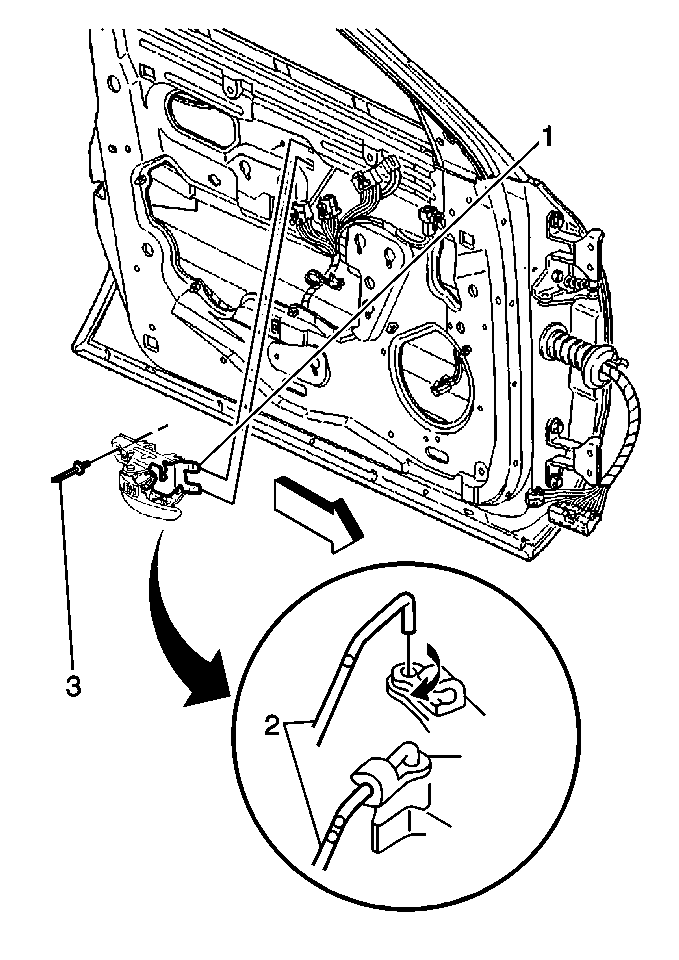 1

3

2