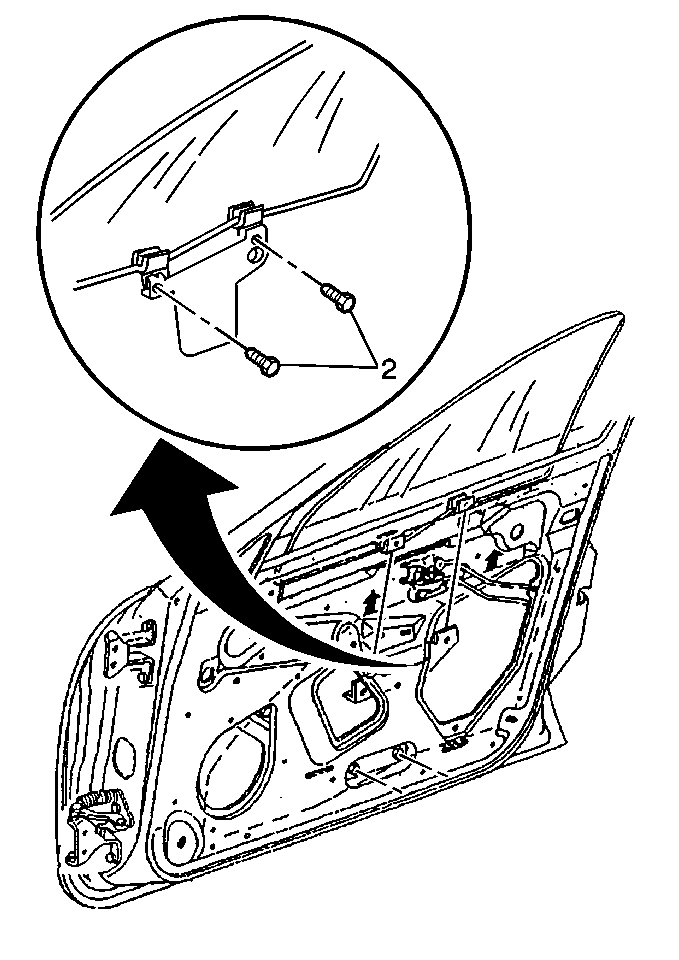 2