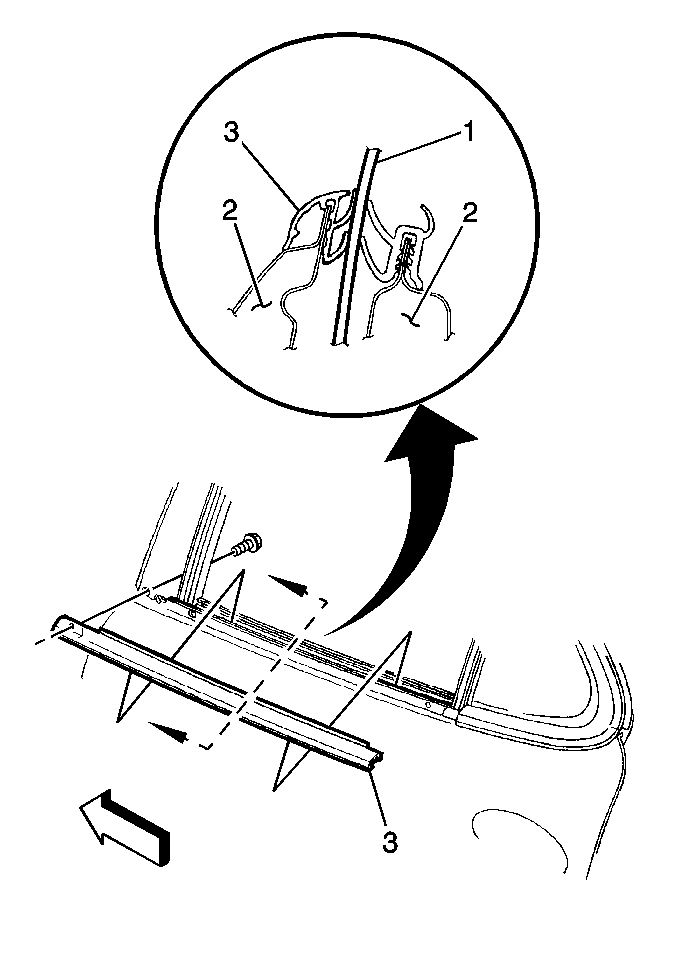 3
1
2
2
3