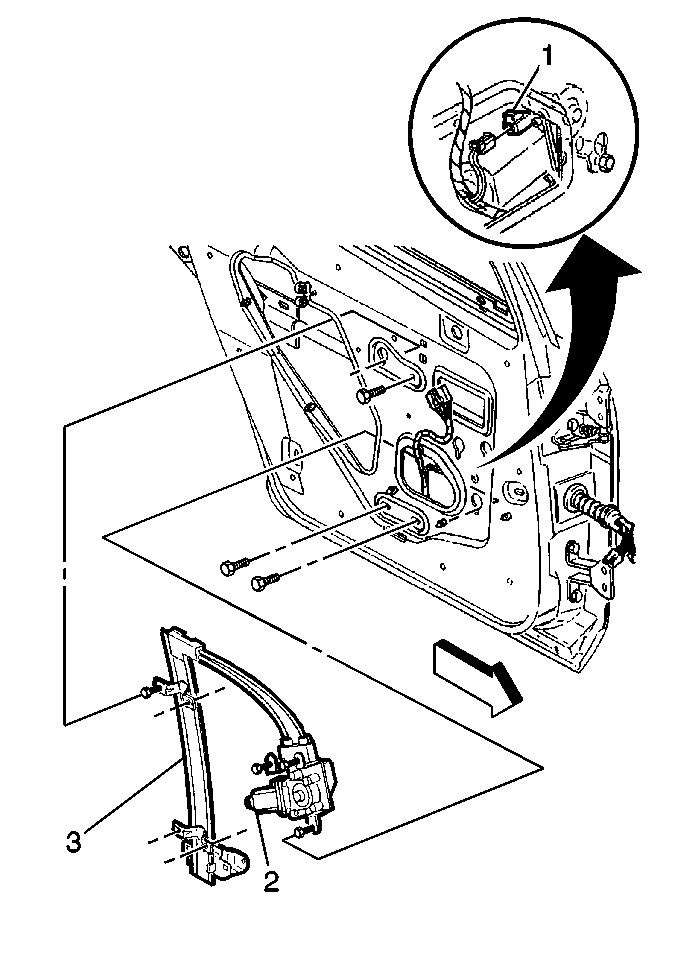 1
3
2