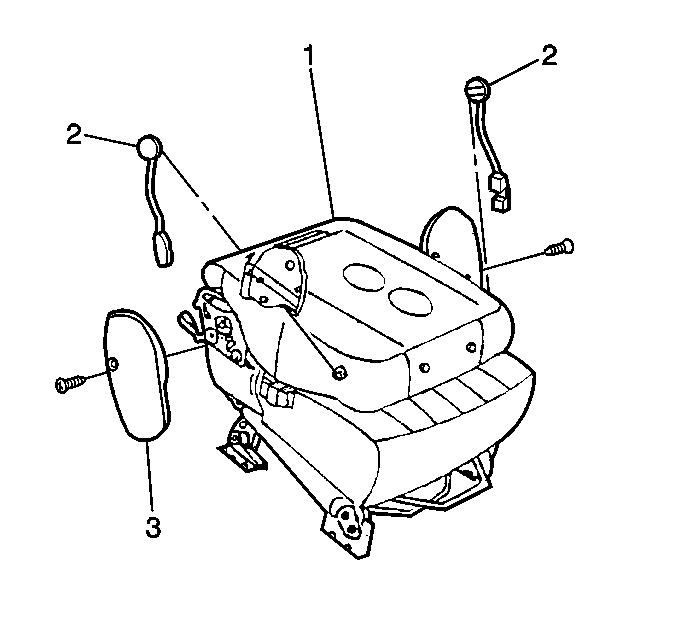 1
2
2
3