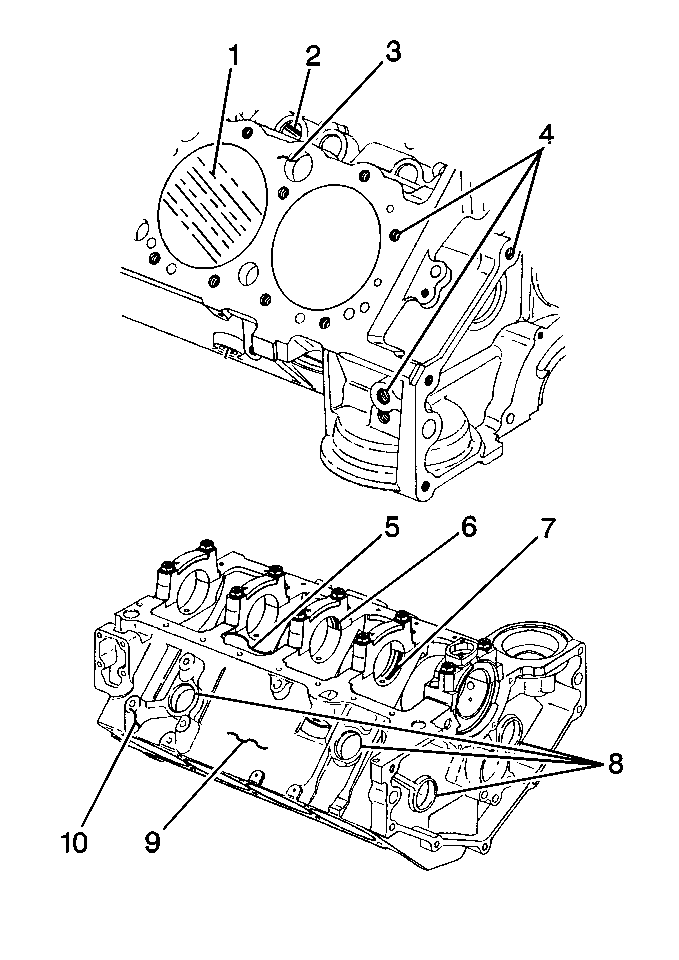 1
2
3
4
5
6
7
8
10
9