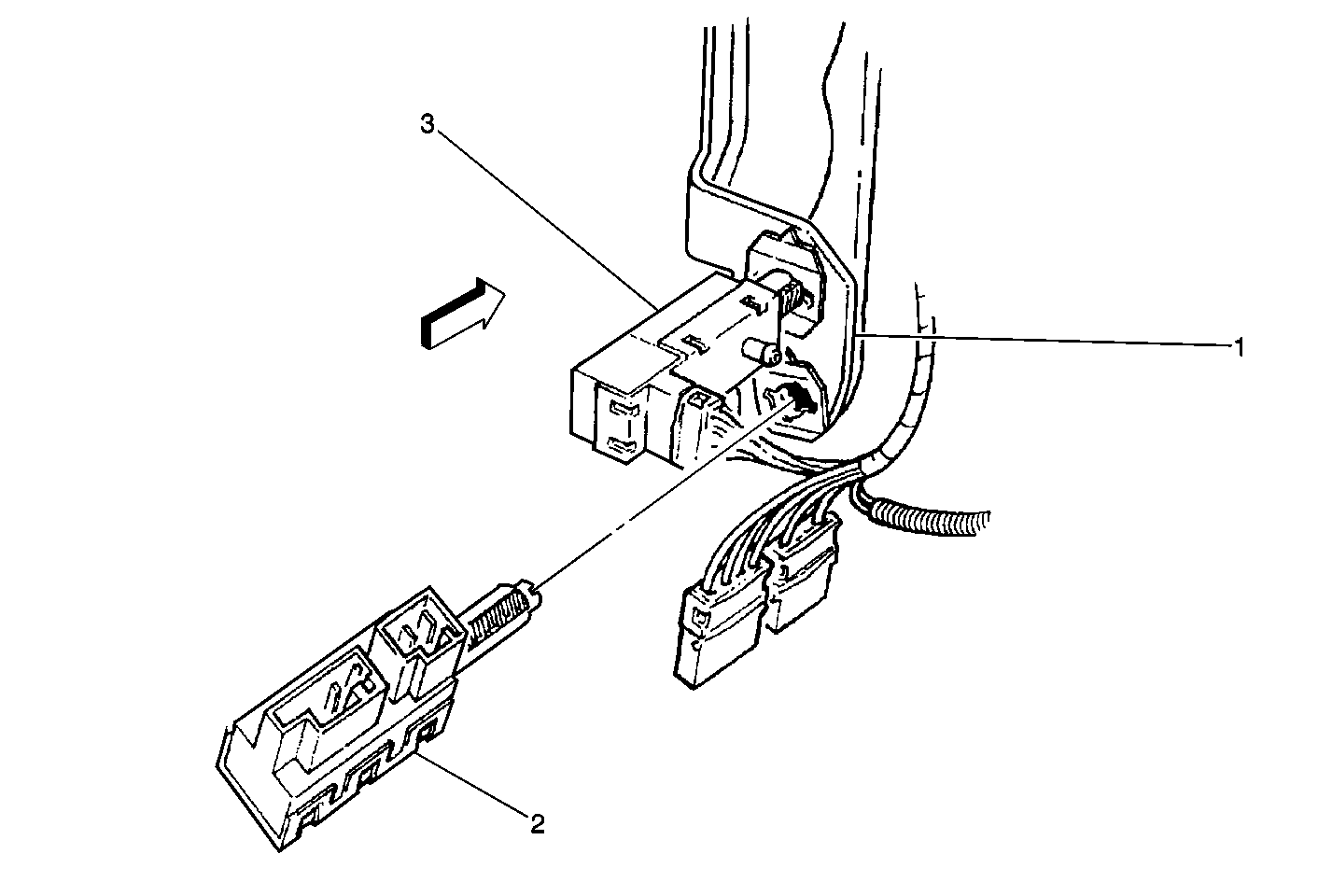 3
1
2