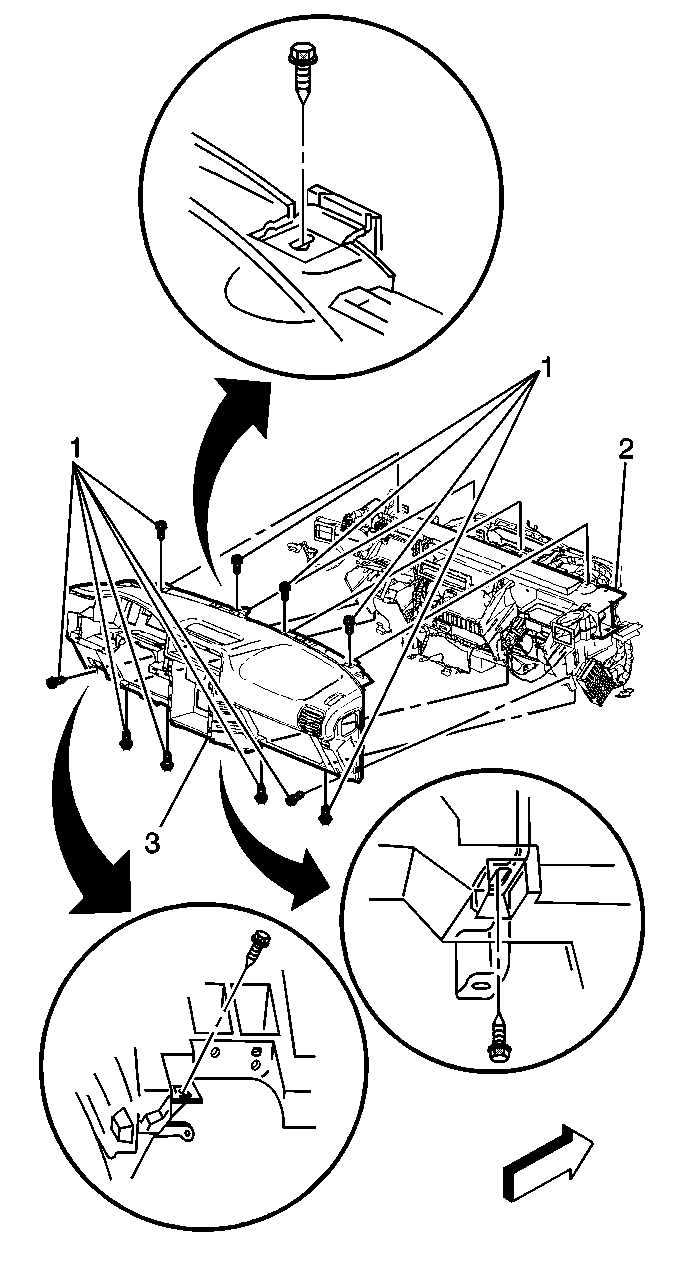 1
1
2
3