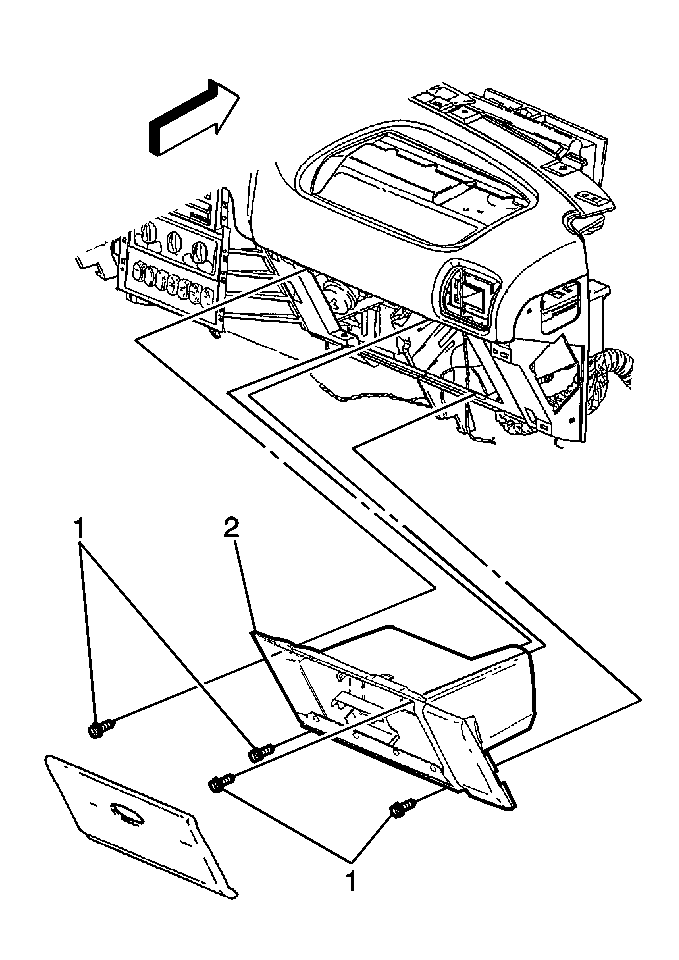 1

2

1