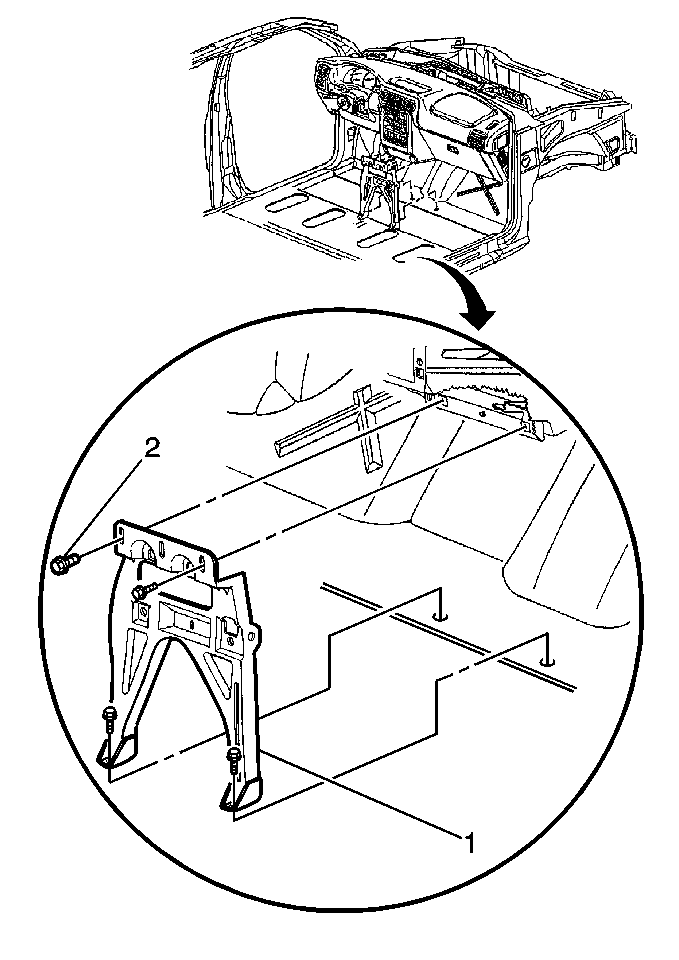 2

1