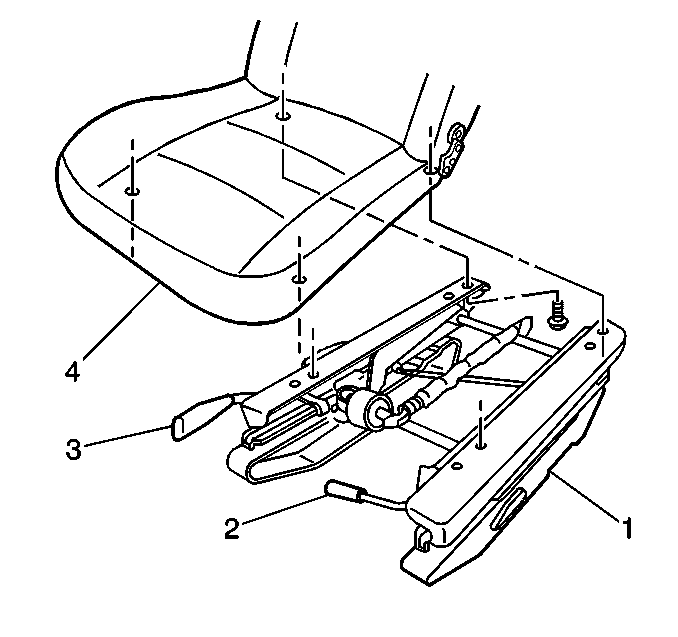 4
3
2
1