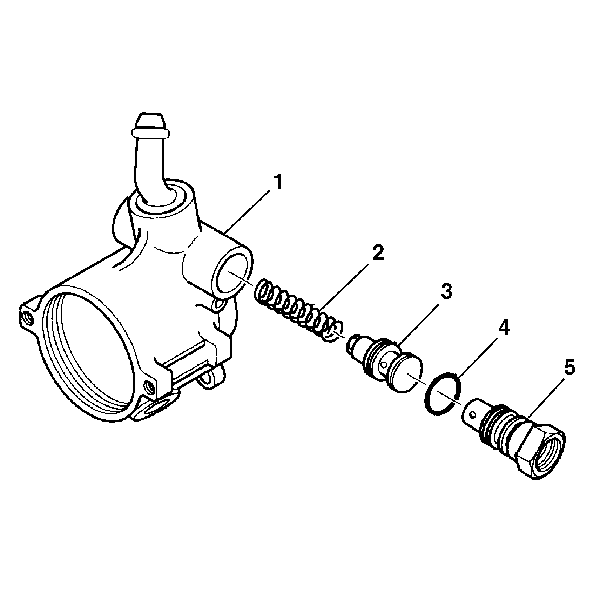 1
2
3
4
5