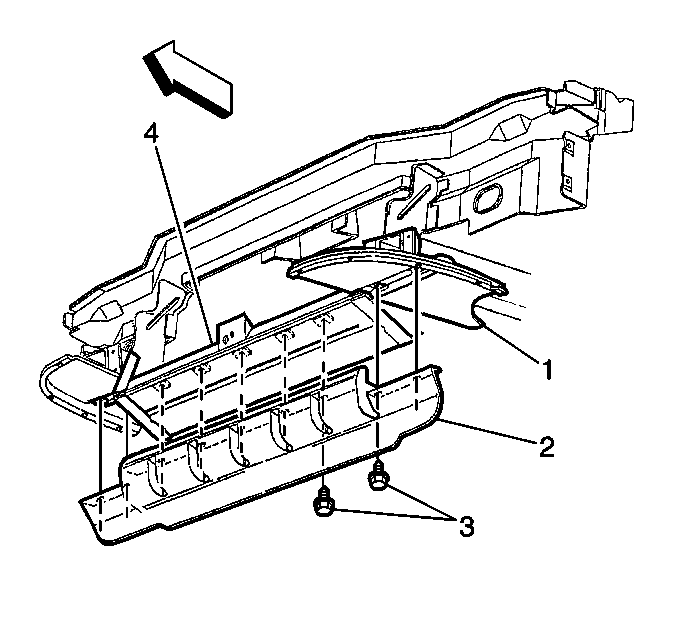 4
1
2
3