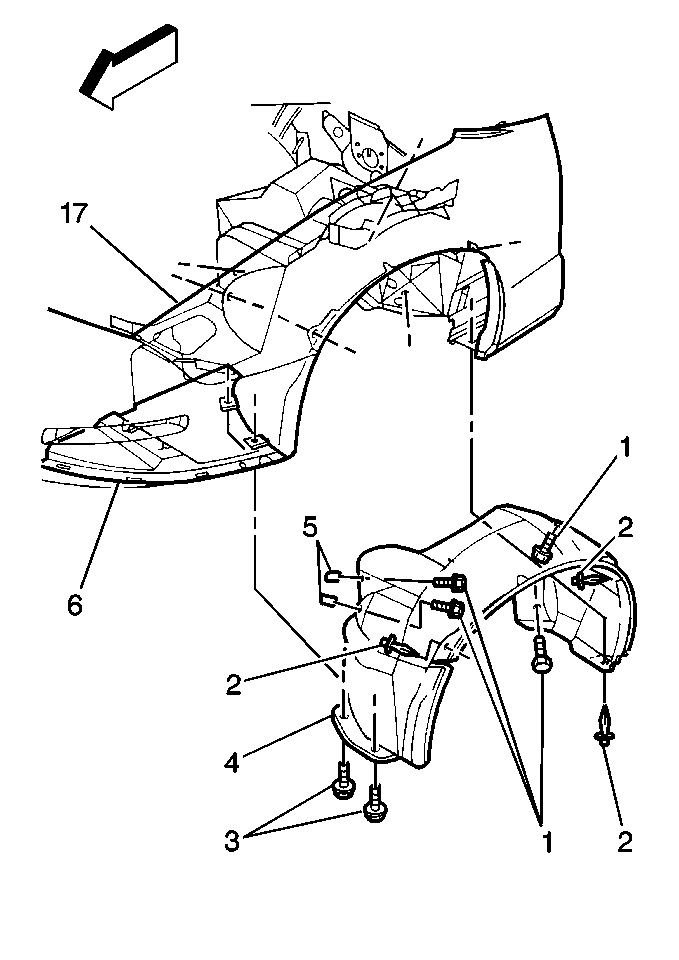 17
1
2
5
6
2
4
3
1
2