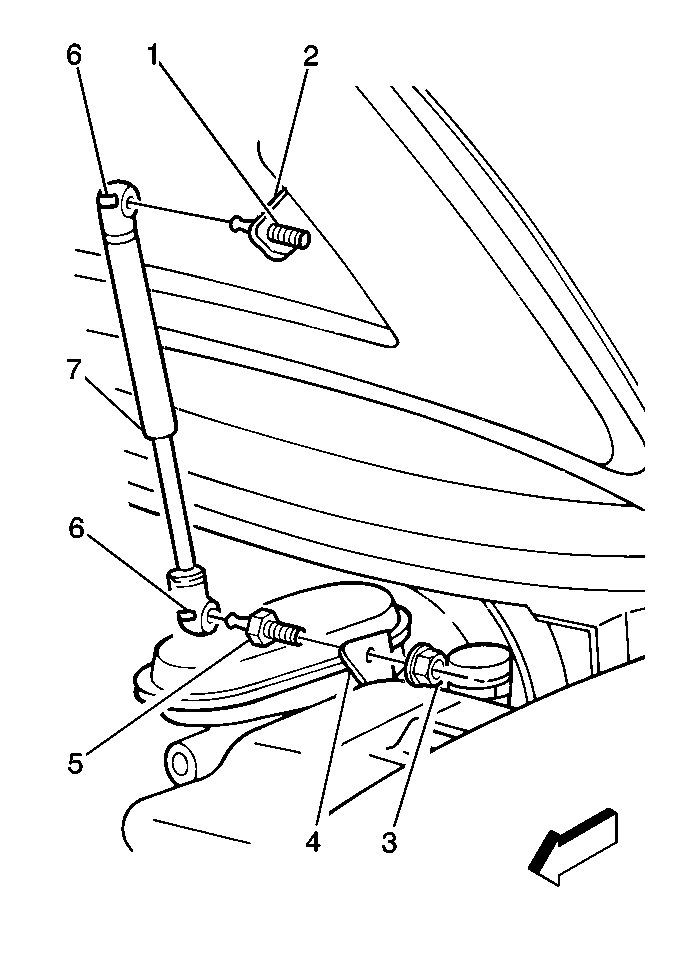 6
1
2
7
6
5
4
3