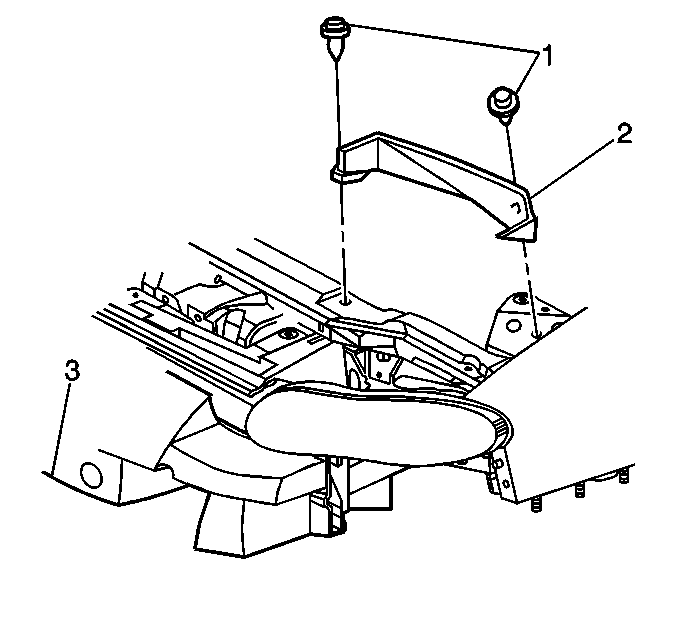 1
2
3