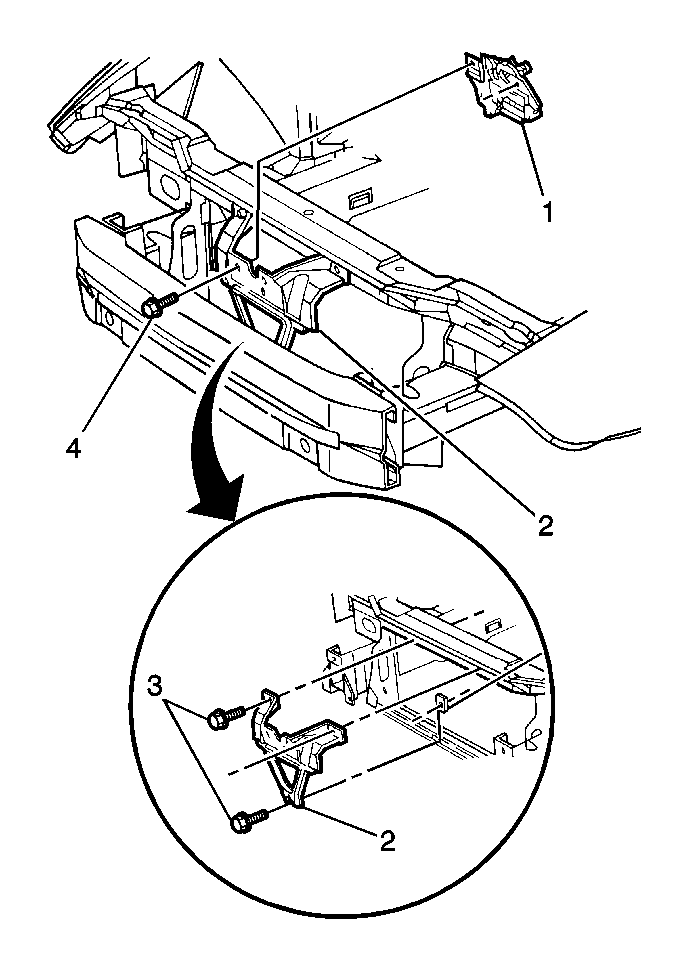 1
4
2
3
2