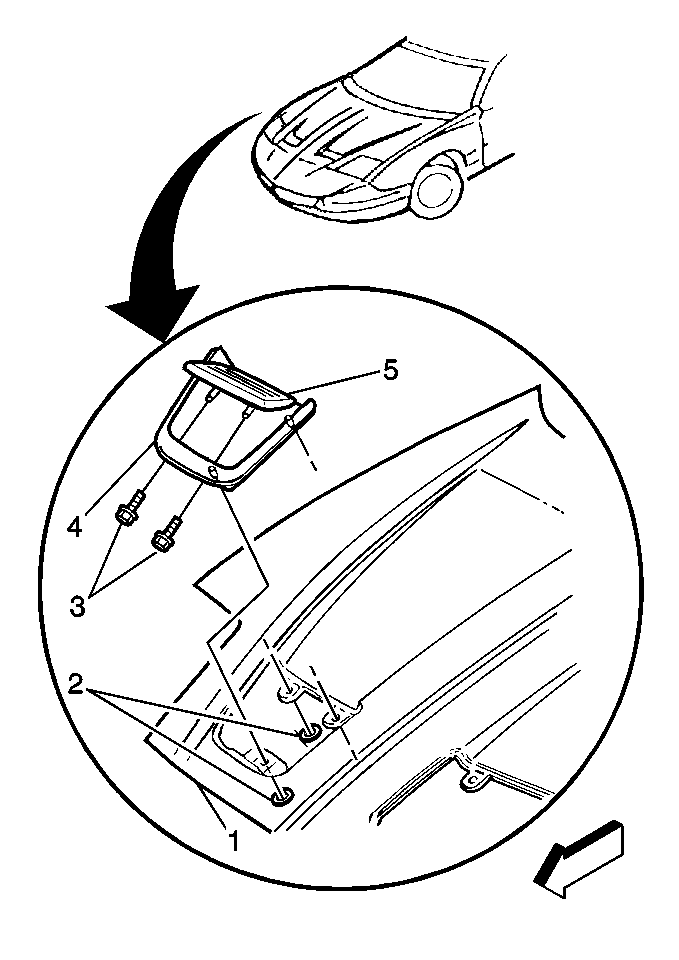 5
4
3
2
1