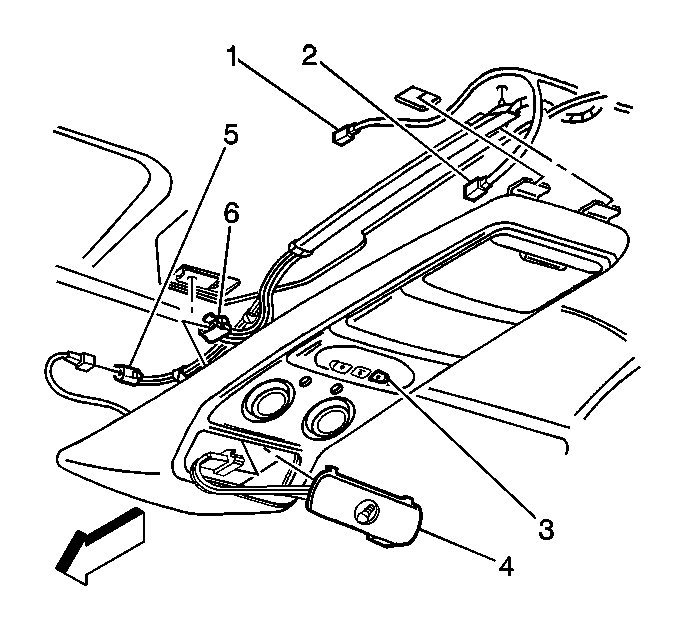 1
2
5
6
3
4