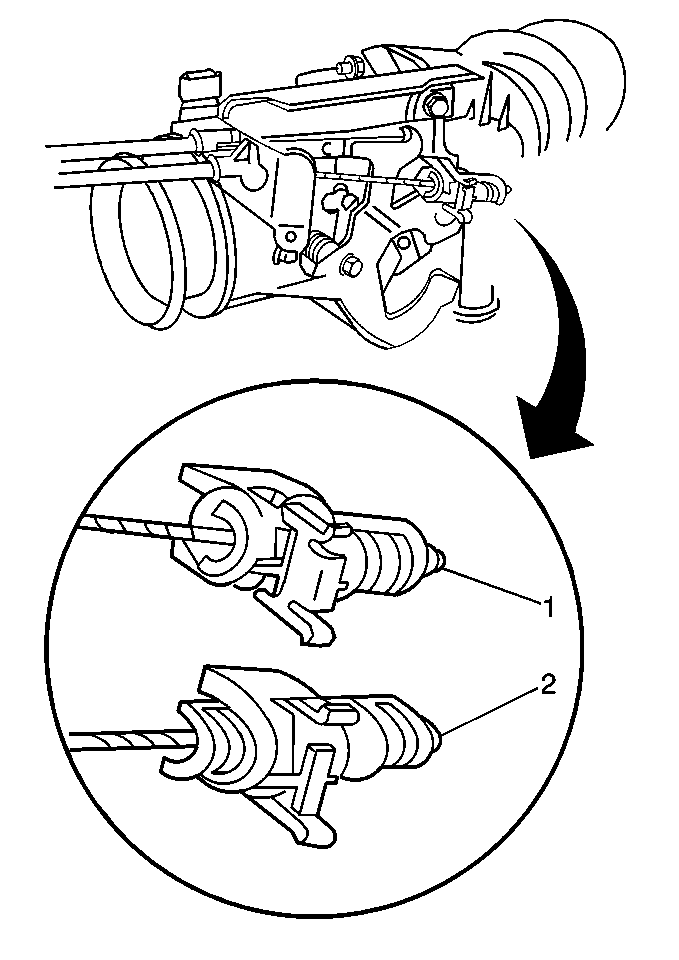 1
2