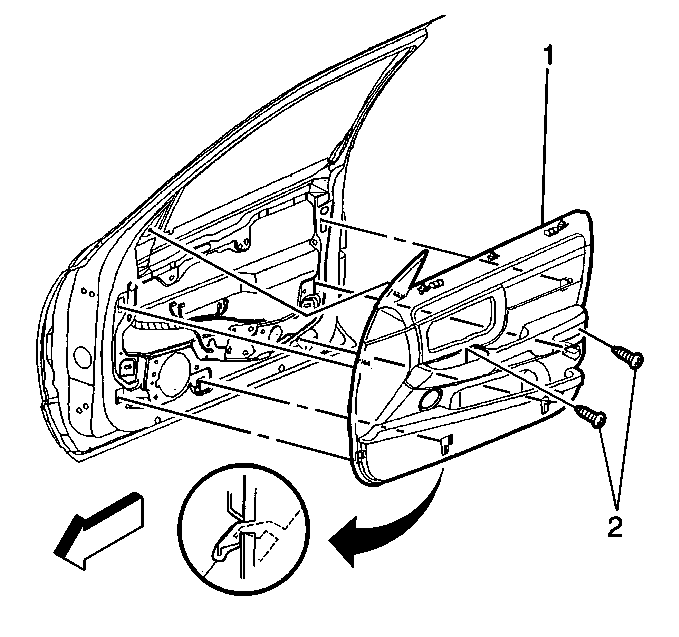 1
2