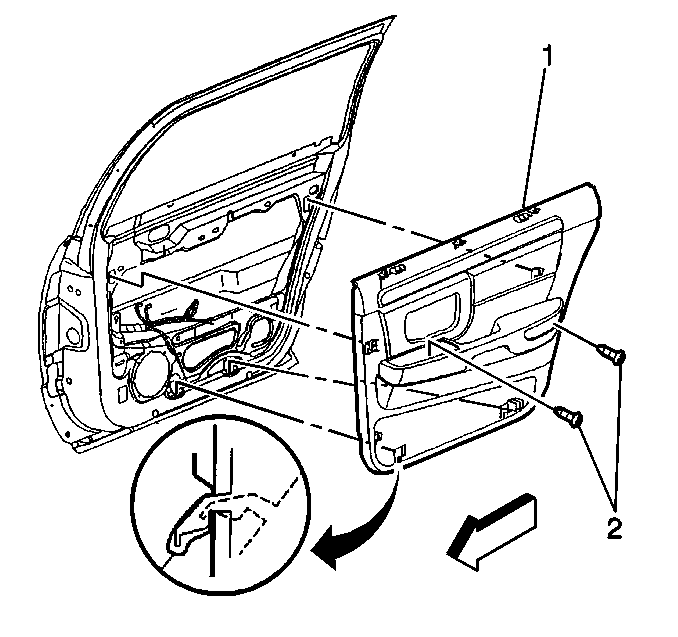 1

2