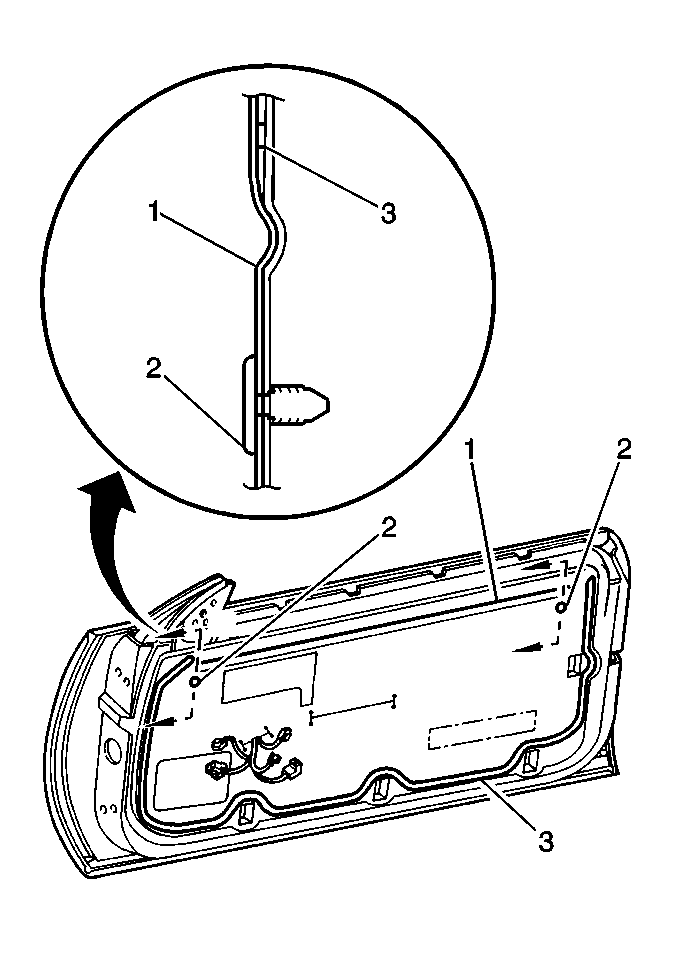 3
1
2
1
2
2
3