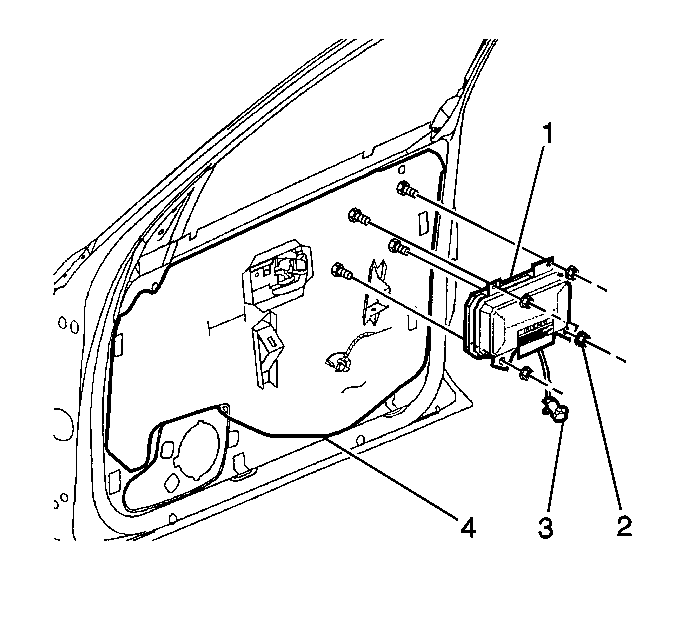 1
4
3
2