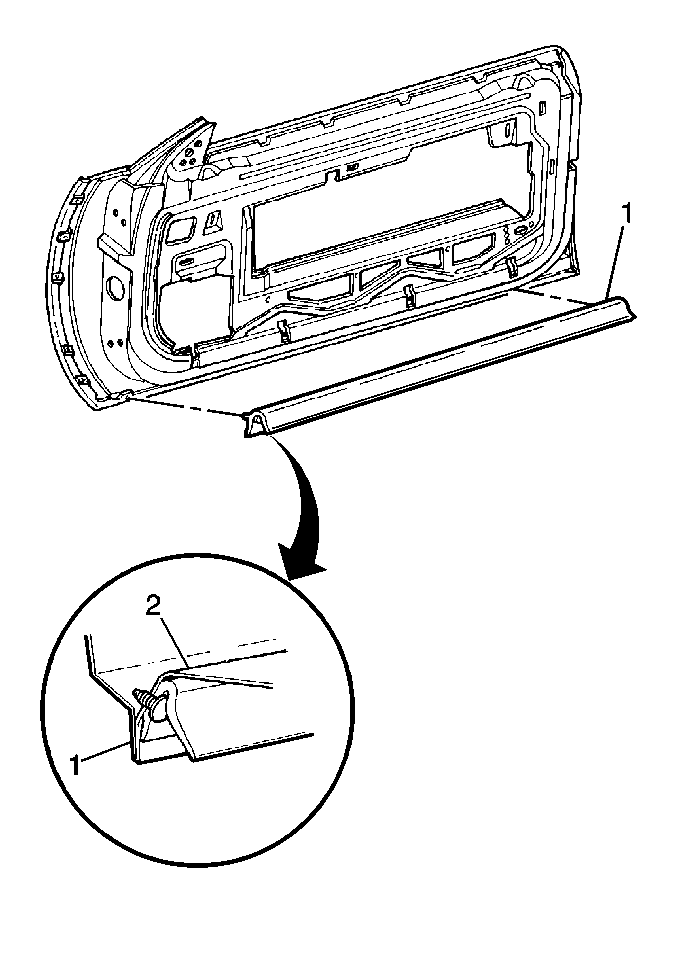 1

2

1