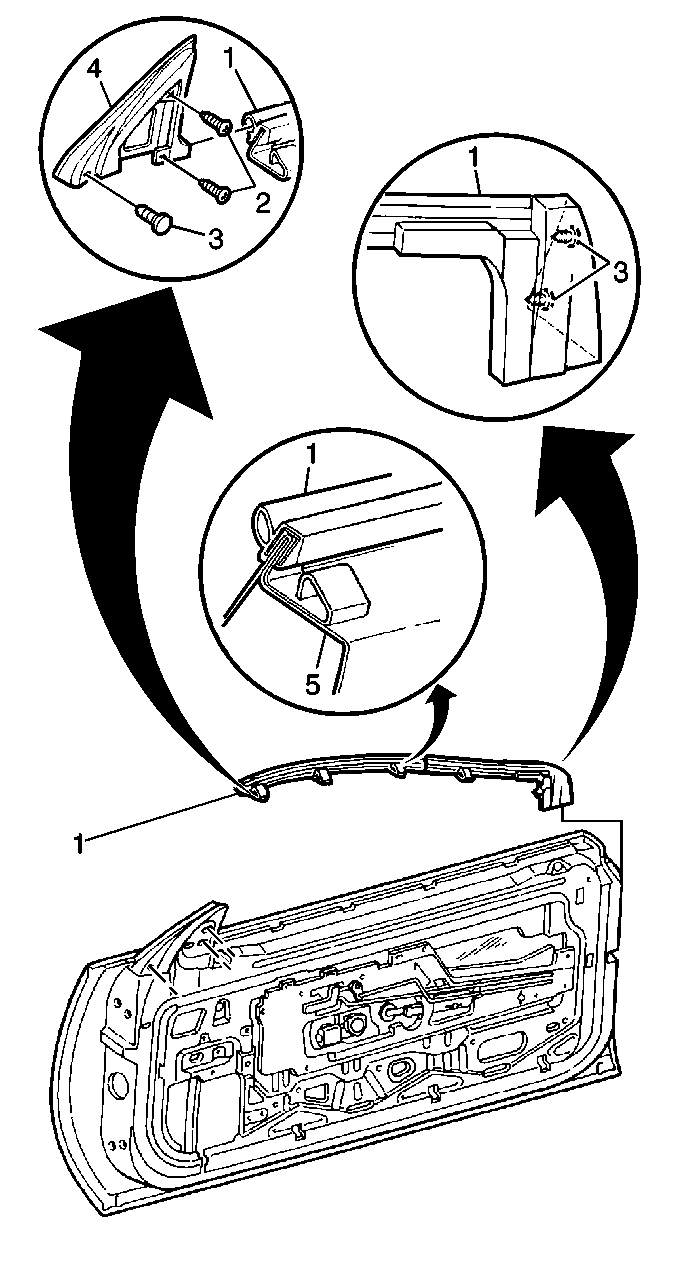 4
1
2
3
1
3
1
5
1