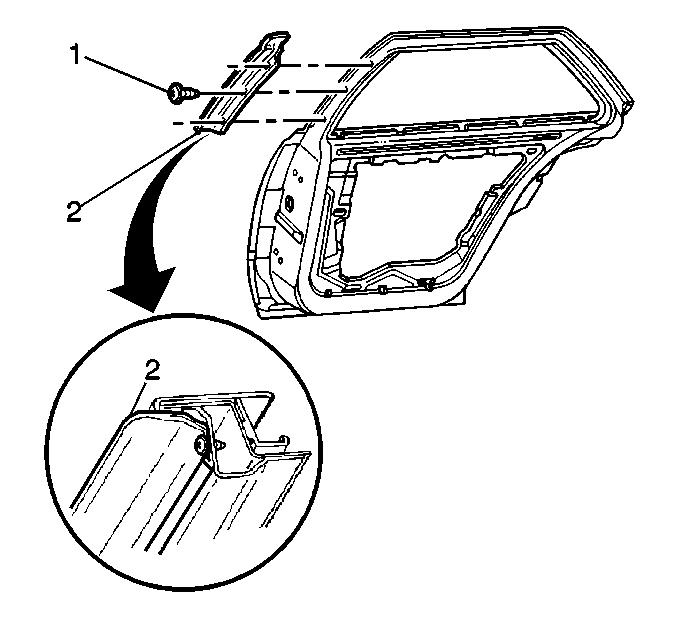 1

2

2