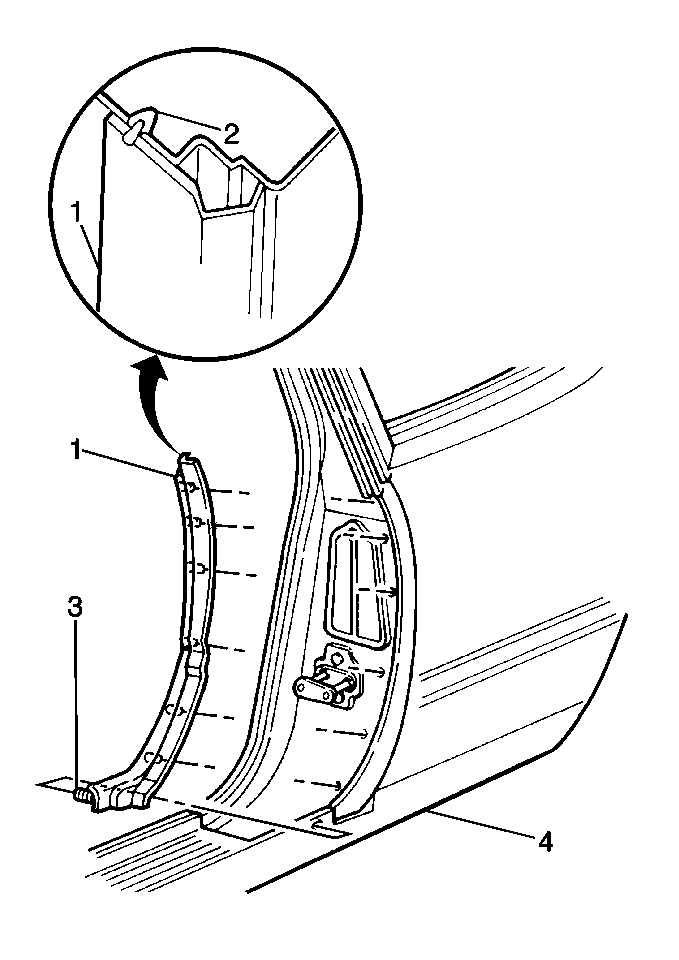 2
1
1
3
4