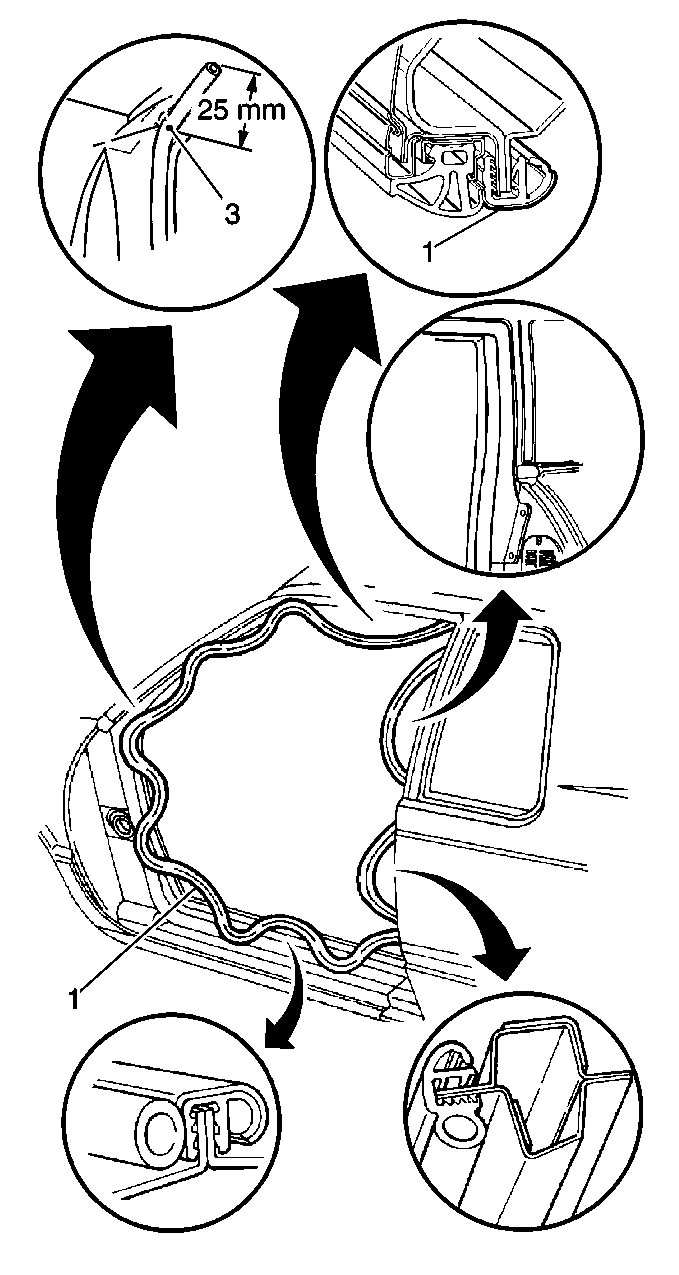 25 mm
3
1
1