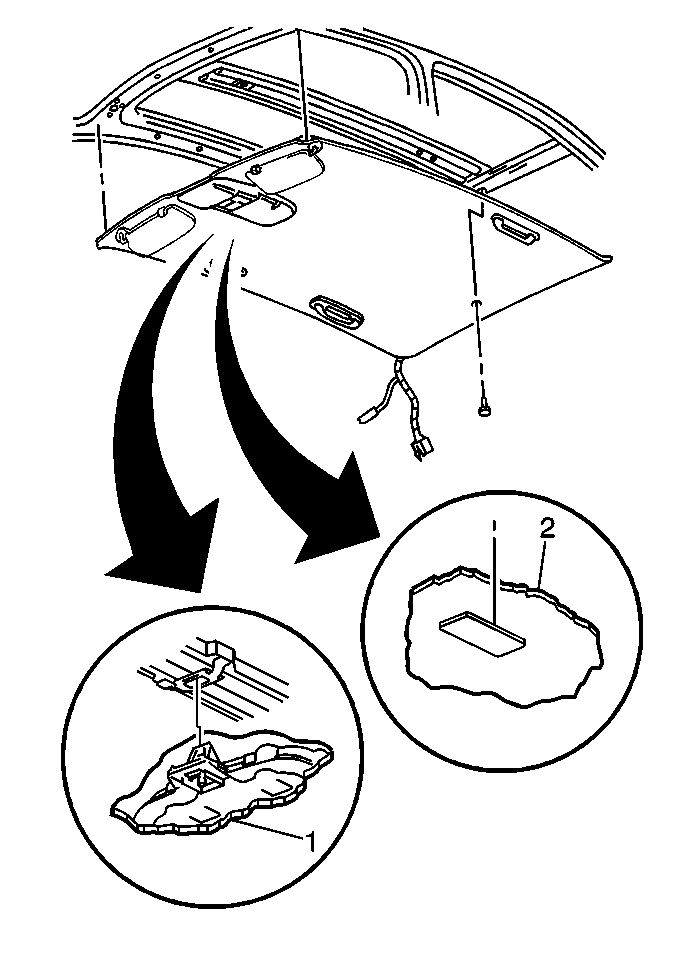 2

1