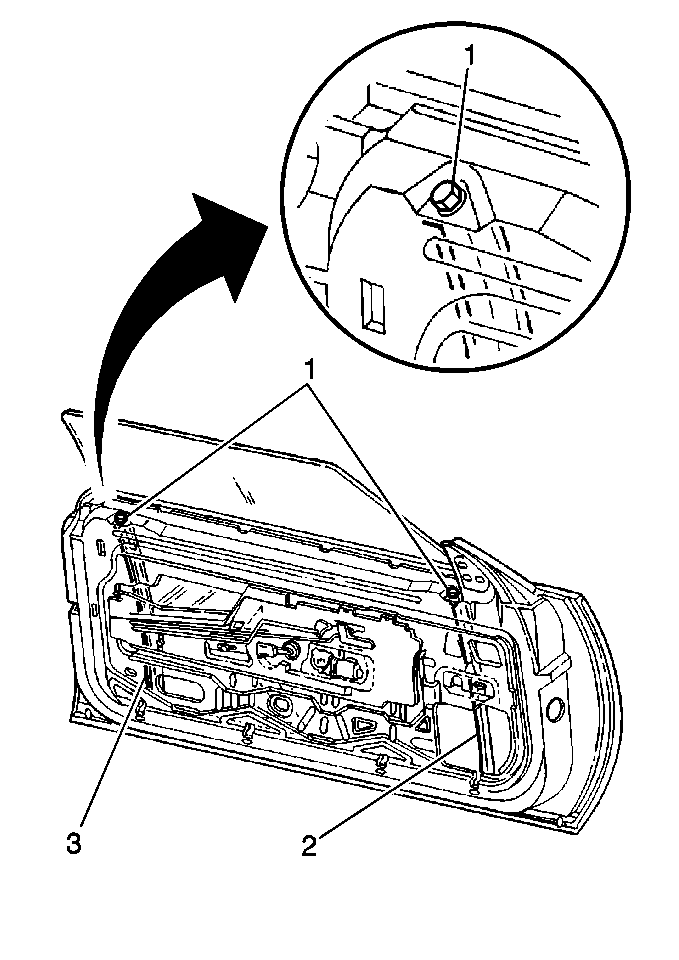 1

1

3

2