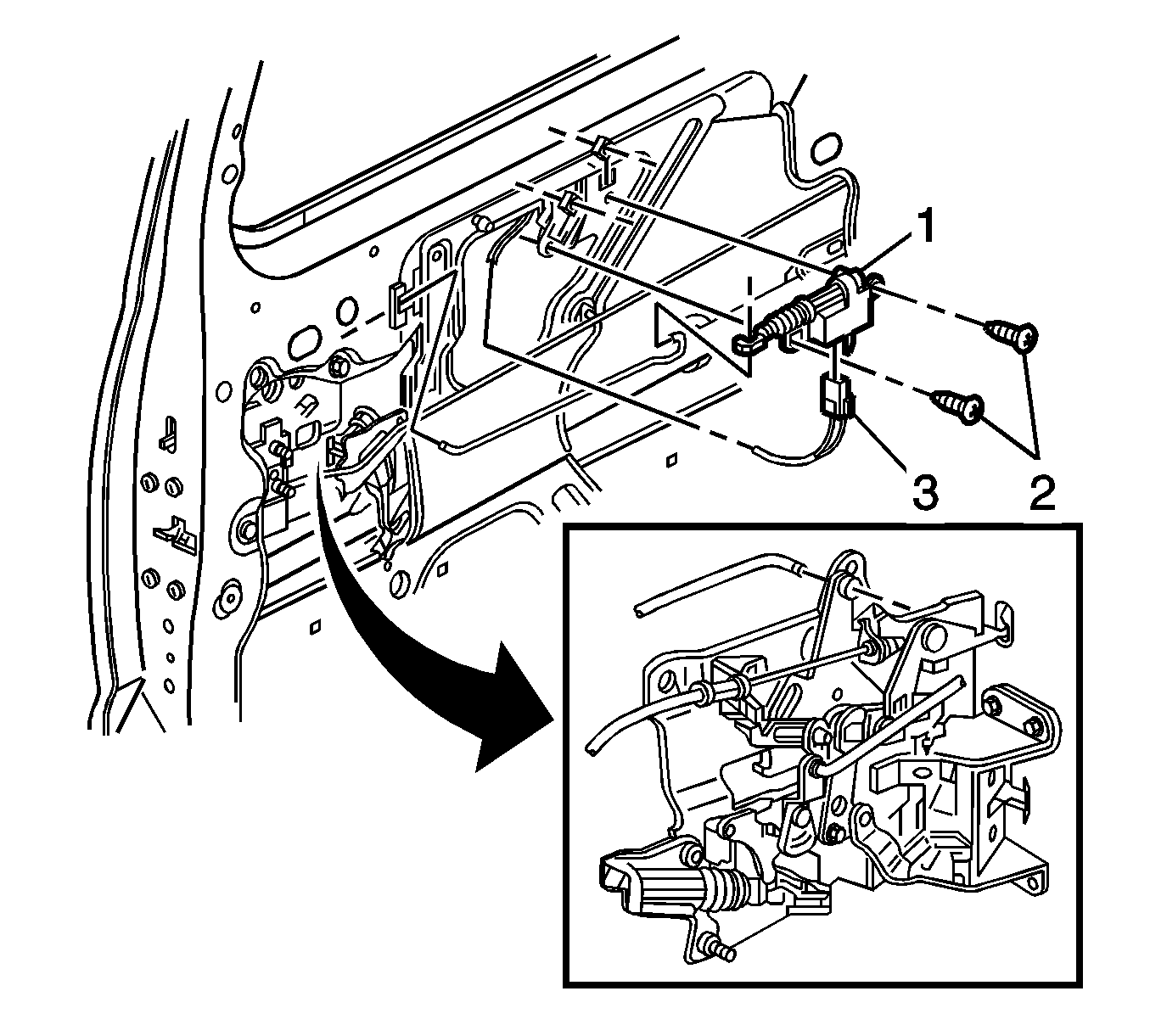 1
3
2